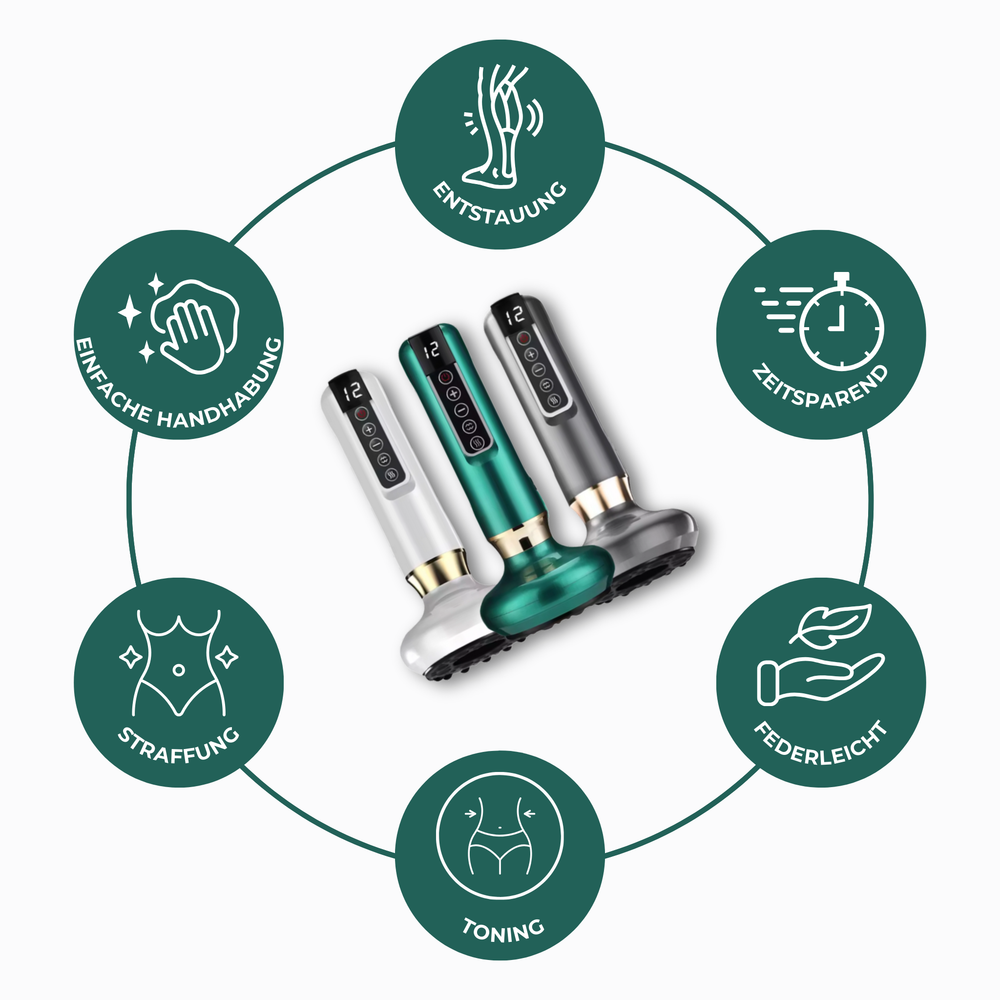 ENTSTAUUNG

ZEITSPAREND

FEDERLEICHT

TONING

STRAFFUNG

EINFACHE HANDHABUNG

12

12

12