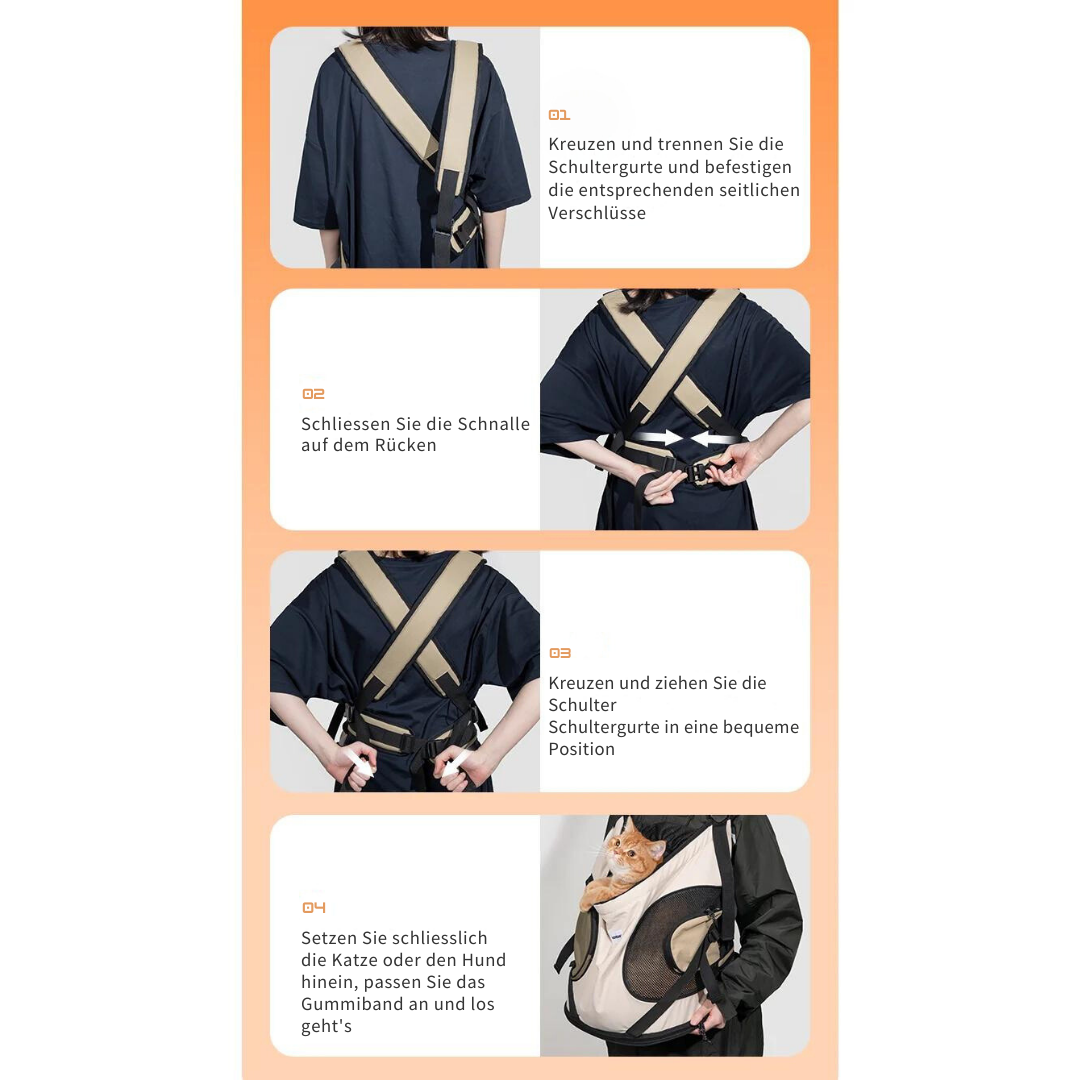 01
Kreuzen und trennen Sie die Schultergurte und befestigen die entsprechenden seitlichen Verschlüsse

02
Schliessen Sie die Schnalle auf dem Rücken

03
Kreuzen und ziehen Sie die Schulter
Schultergurte in eine bequeme Position

04
Setzen Sie schliesslich die Katze oder den Hund hinein, passen Sie das Gummiband an und los geht's